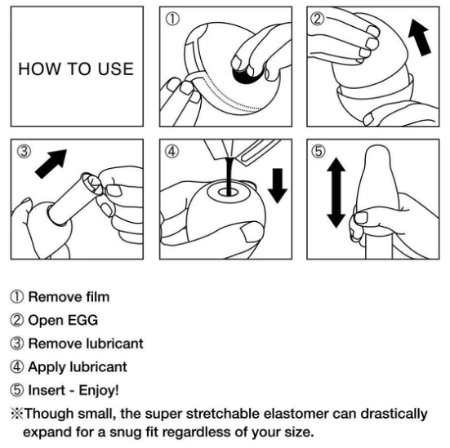 HOW TO USE

①

②

③

④

⑤

① Remove film

② Open EGG

③ Remove lubricant

④ Apply lubricant

⑤ Insert - Enjoy!

※Though small, the super stretchable elastomer can drastically expand for a snug fit regardless of your size.